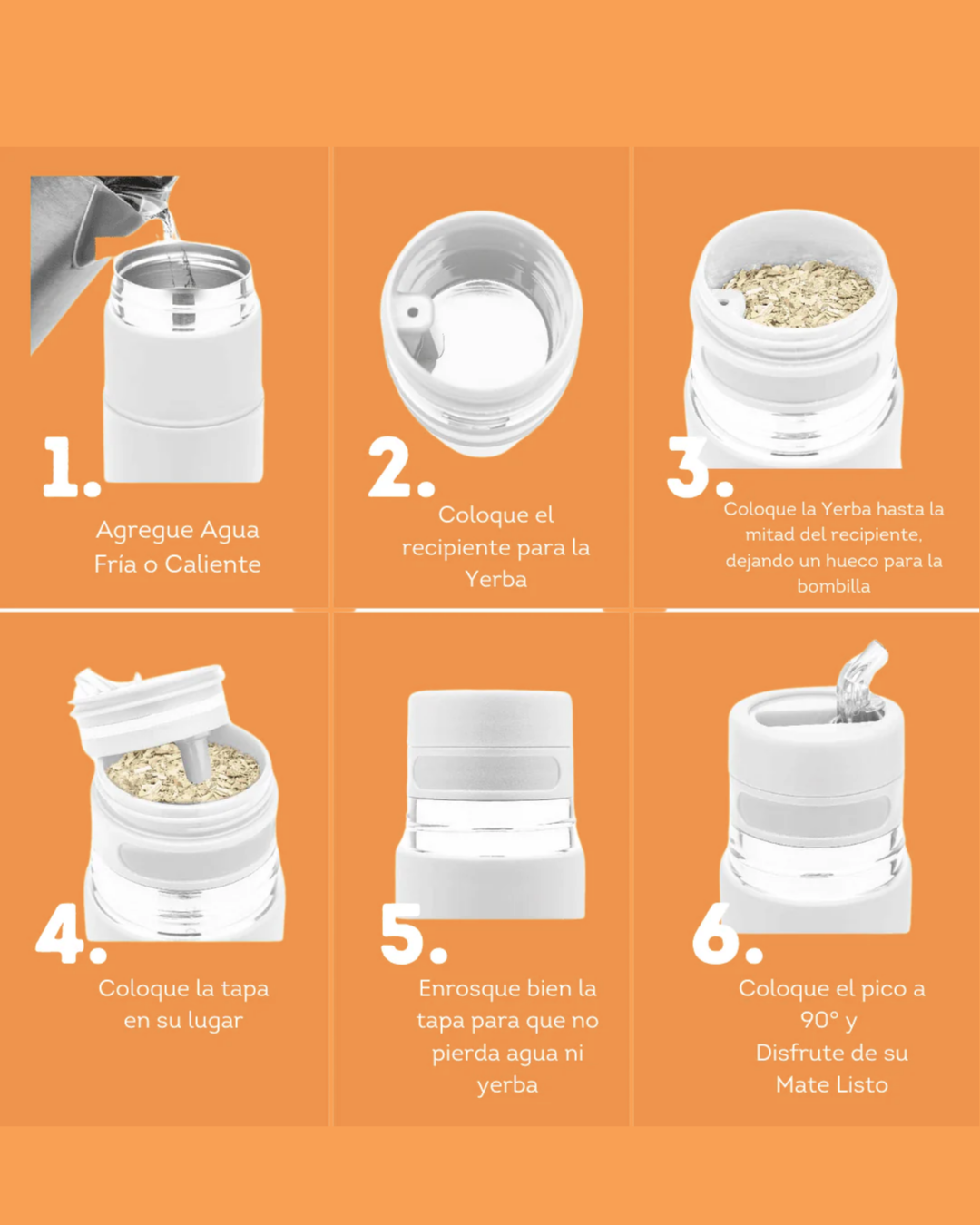 1.

Agregue Agua Fría o Caliente

2.

Coloque el recipiente para la Yerba

3.

Coloque la Yerba hasta la mitad del recipiente, dejando un hueco para la bombilla

4.

Coloque la tapa en su lugar

5.

Enrosque bien la tapa para que no pierda agua ni yerba

6.

Coloque el pico a 90° y Disfrute de su Mate Listo